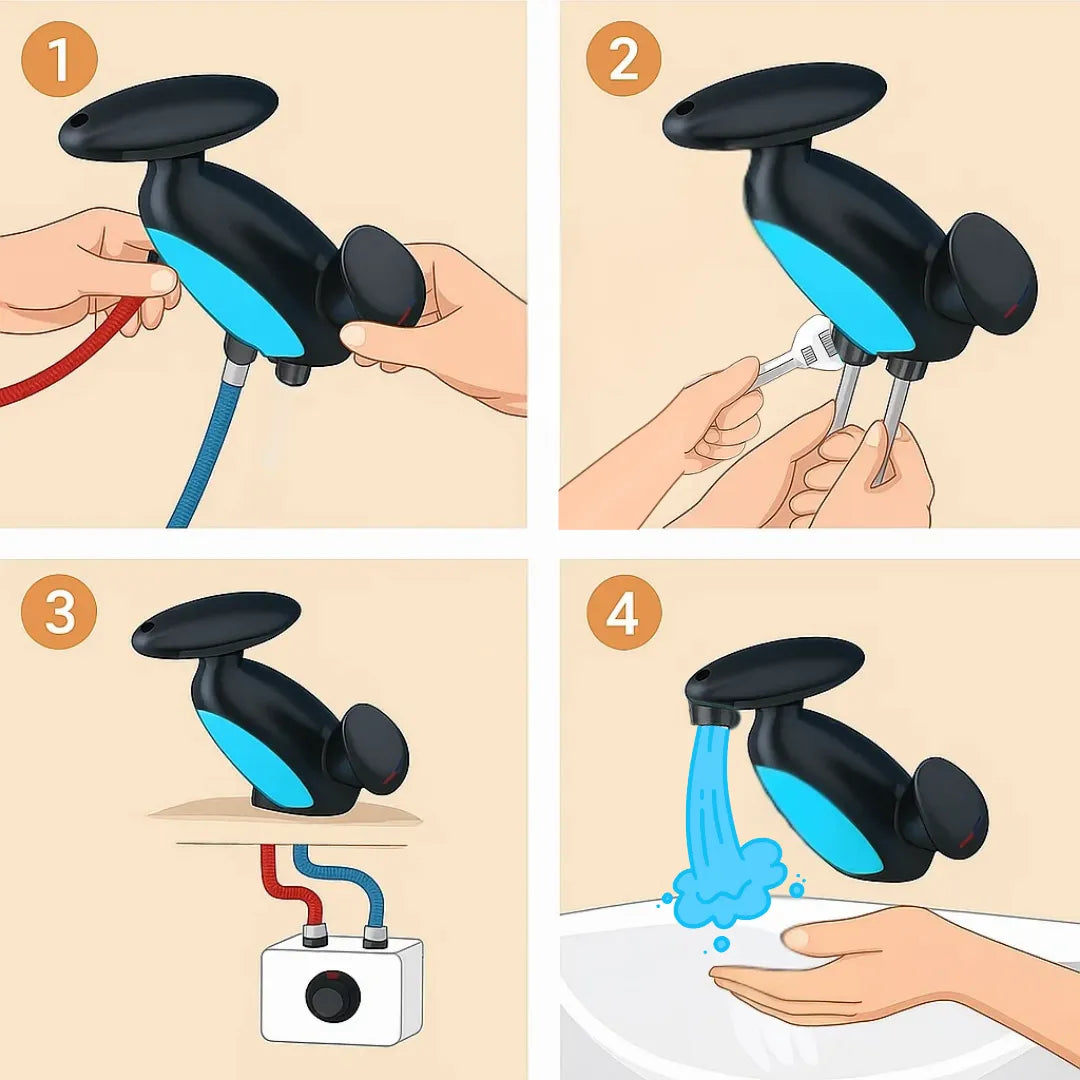 1

2

3

4