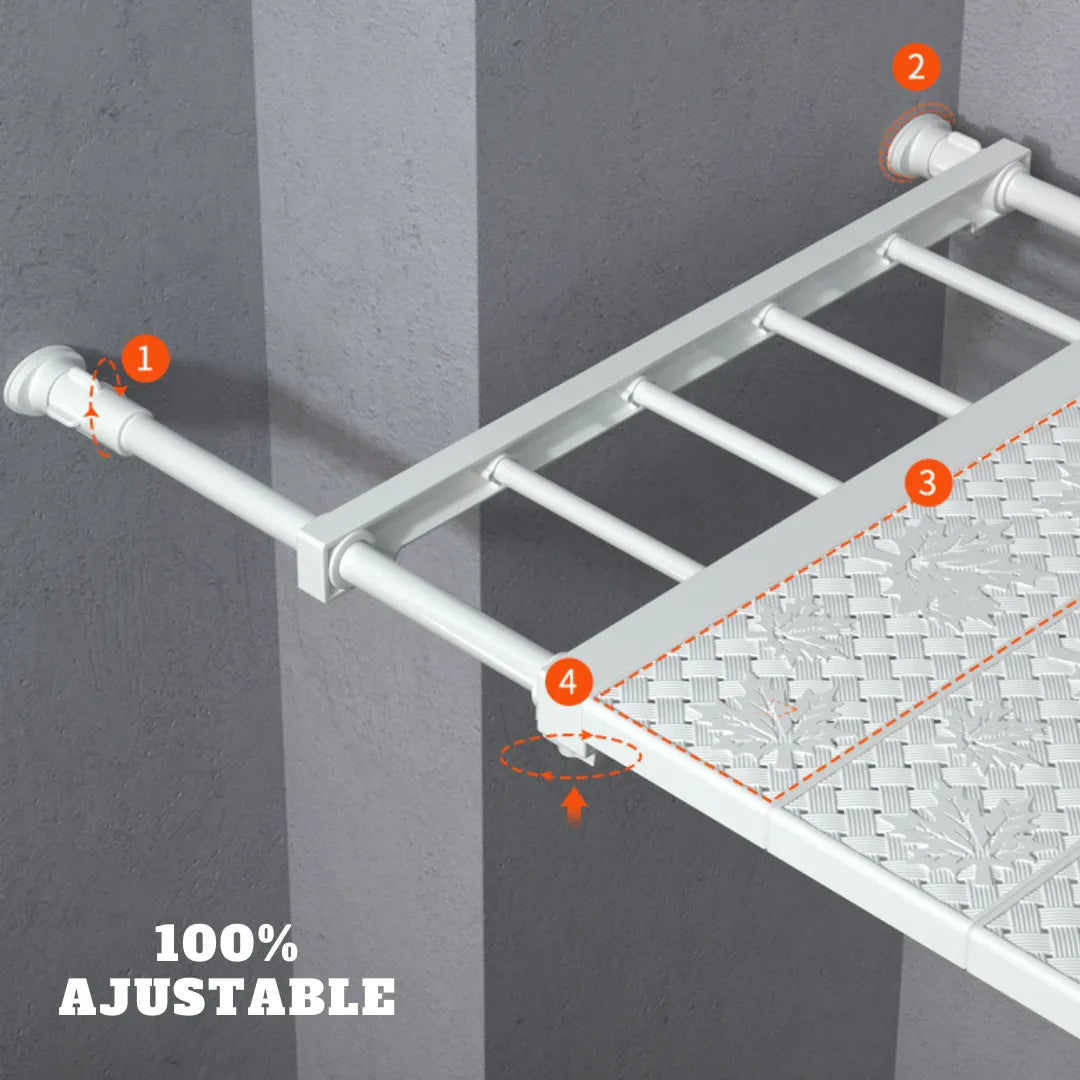 2

1

3

4

100%
AJUSTABLE