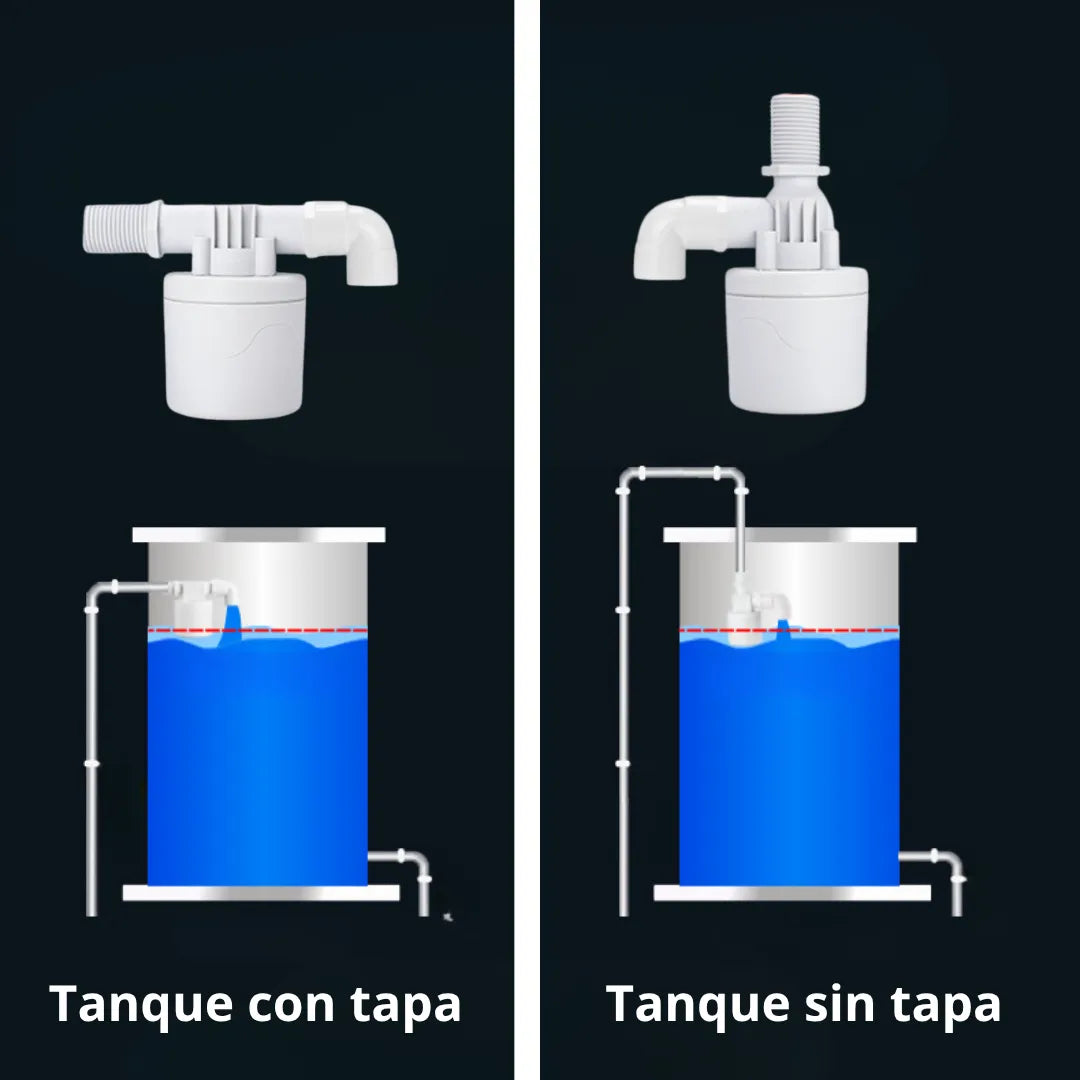 Tanque con tapa

Tanque sin tapa